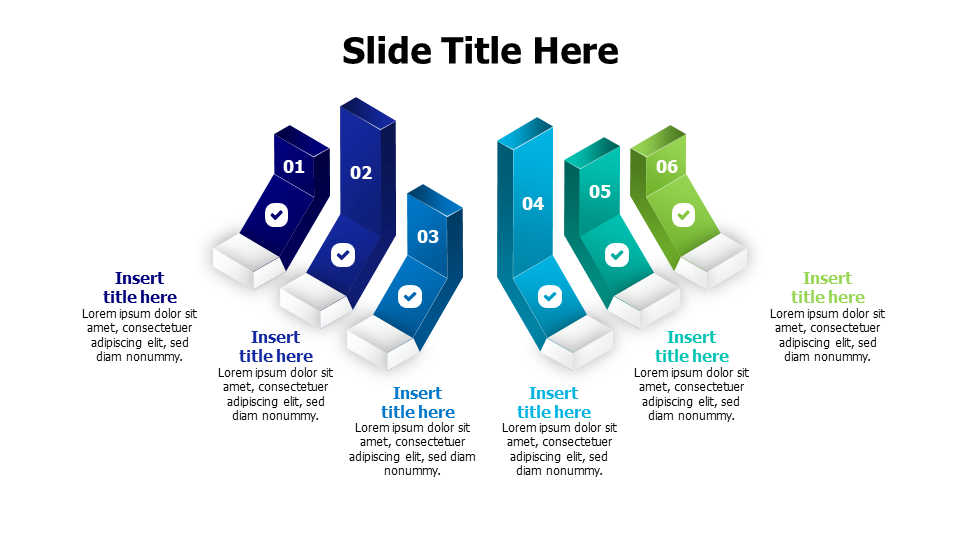 Slide Title Here

01

02

03

04

05

06

Insert title here
Lorem ipsum dolor sit amet, consectetuer adipiscing elit, sed diam nonummy.

Insert title here
Lorem ipsum dolor sit amet, consectetuer adipiscing elit, sed diam nonummy.

Insert title here
Lorem ipsum dolor sit amet, consectetuer adipiscing elit, sed diam nonummy.

Insert title here
Lorem ipsum dolor sit amet, consectetuer adipiscing elit, sed diam nonummy.

Insert title here
Lorem ipsum dolor sit amet, consectetuer adipiscing elit, sed diam nonummy.

Insert title here
Lorem ipsum dolor sit amet, consectetuer adipiscing elit, sed diam nonummy.