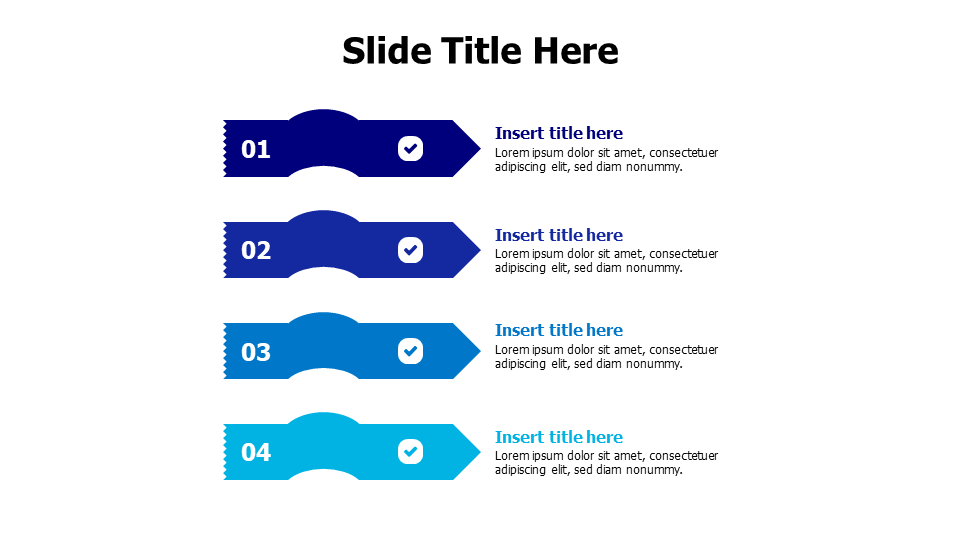 Slide Title Here

01

Insert title here
Lorem ipsum dolor sit amet, consectetuer adipiscing elit, sed diam nonummy.

02

Insert title here
Lorem ipsum dolor sit amet, consectetuer adipiscing elit, sed diam nonummy.

03

Insert title here
Lorem ipsum dolor sit amet, consectetuer adipiscing elit, sed diam nonummy.

04

Insert title here
Lorem ipsum dolor sit amet, consectetuer adipiscing elit, sed diam nonummy.