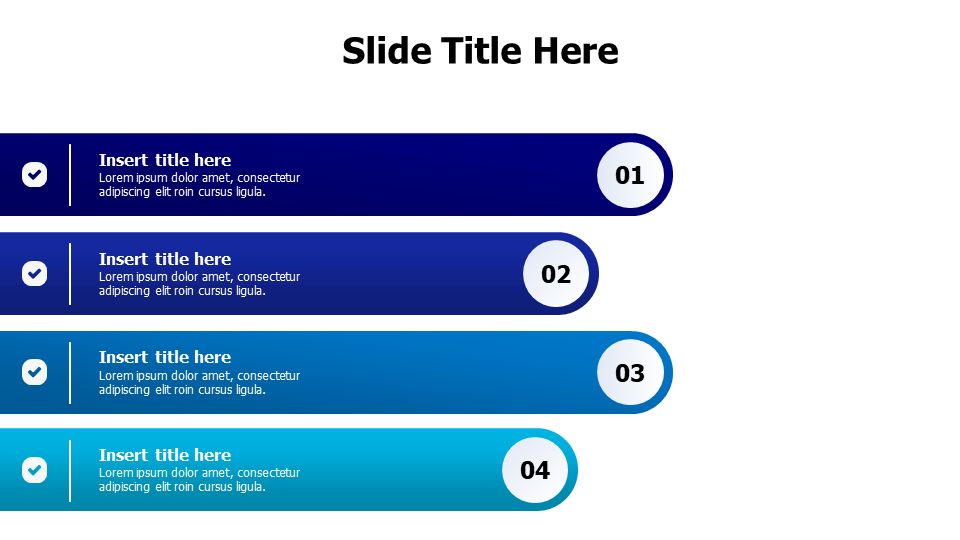 Slide Title Here

Insert title here
Lorem ipsum dolor amet, consectetur adipiscing elit roin cursus ligula.

01

Insert title here
Lorem ipsum dolor amet, consectetur adipiscing elit roin cursus ligula.

02

Insert title here
Lorem ipsum dolor amet, consectetur adipiscing elit roin cursus ligula.

03

Insert title here
Lorem ipsum dolor amet, consectetur adipiscing elit roin cursus ligula.

04