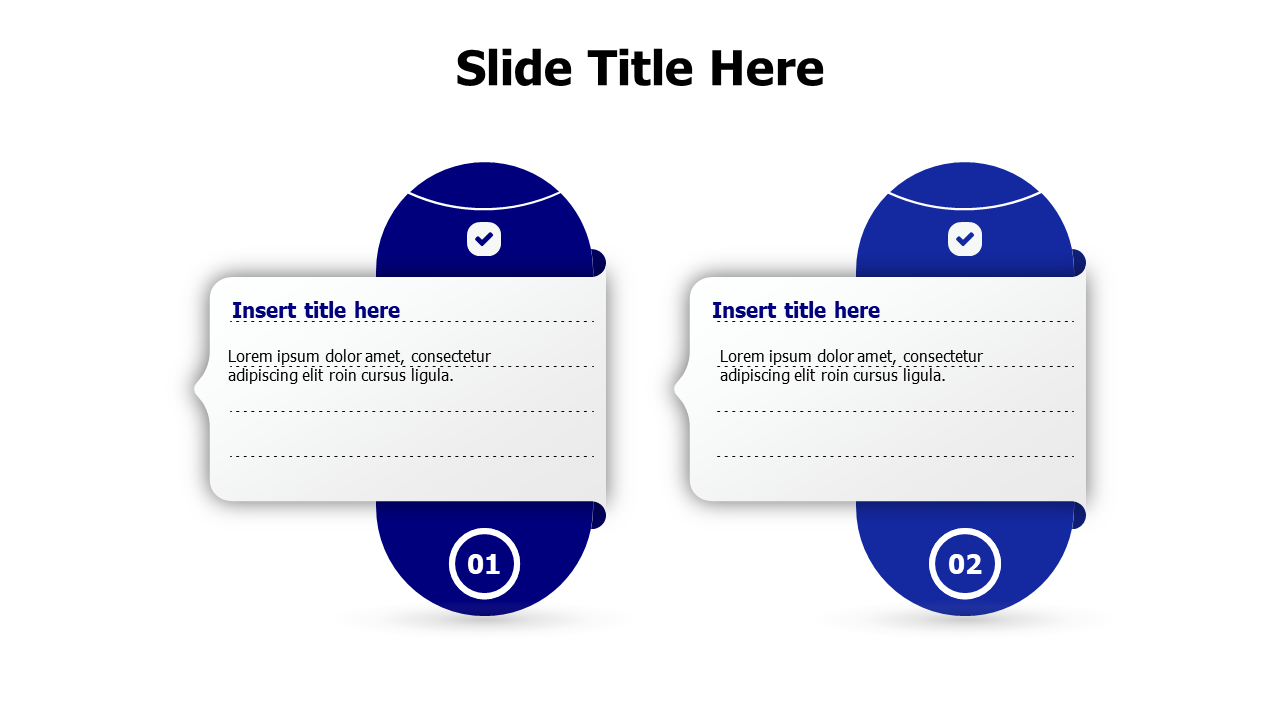 Slide Title Here

Insert title here

Lorem ipsum dolor amet, consectetur adipiscing elit roin cursus ligula.

01

Insert title here

Lorem ipsum dolor amet, consectetur adipiscing elit roin cursus ligula.

02