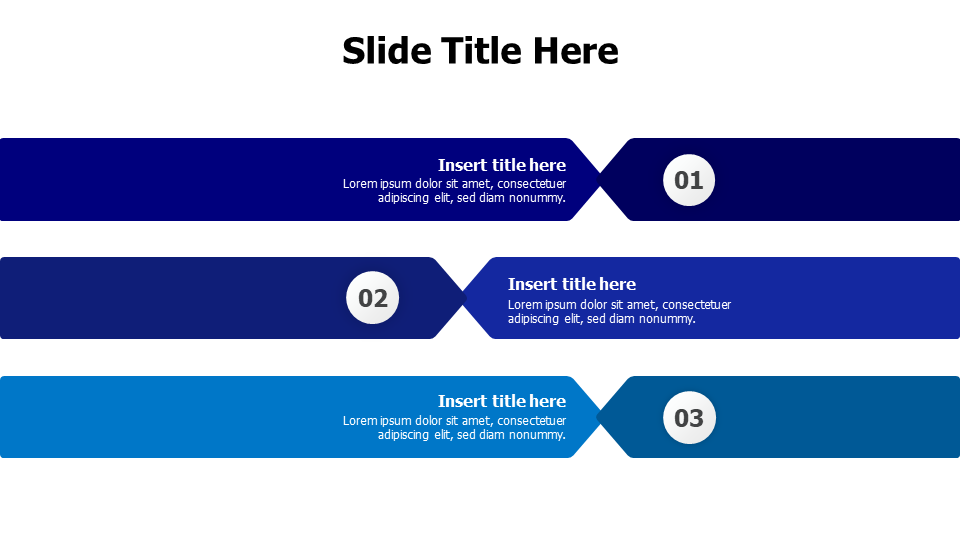 Slide Title Here

Insert title here
Lorem ipsum dolor sit amet, consectetuer adipiscing elit, sed diam nonummy.

01

02

Insert title here
Lorem ipsum dolor sit amet, consectetuer adipiscing elit, sed diam nonummy.

Insert title here
Lorem ipsum dolor sit amet, consectetuer adipiscing elit, sed diam nonummy.

03