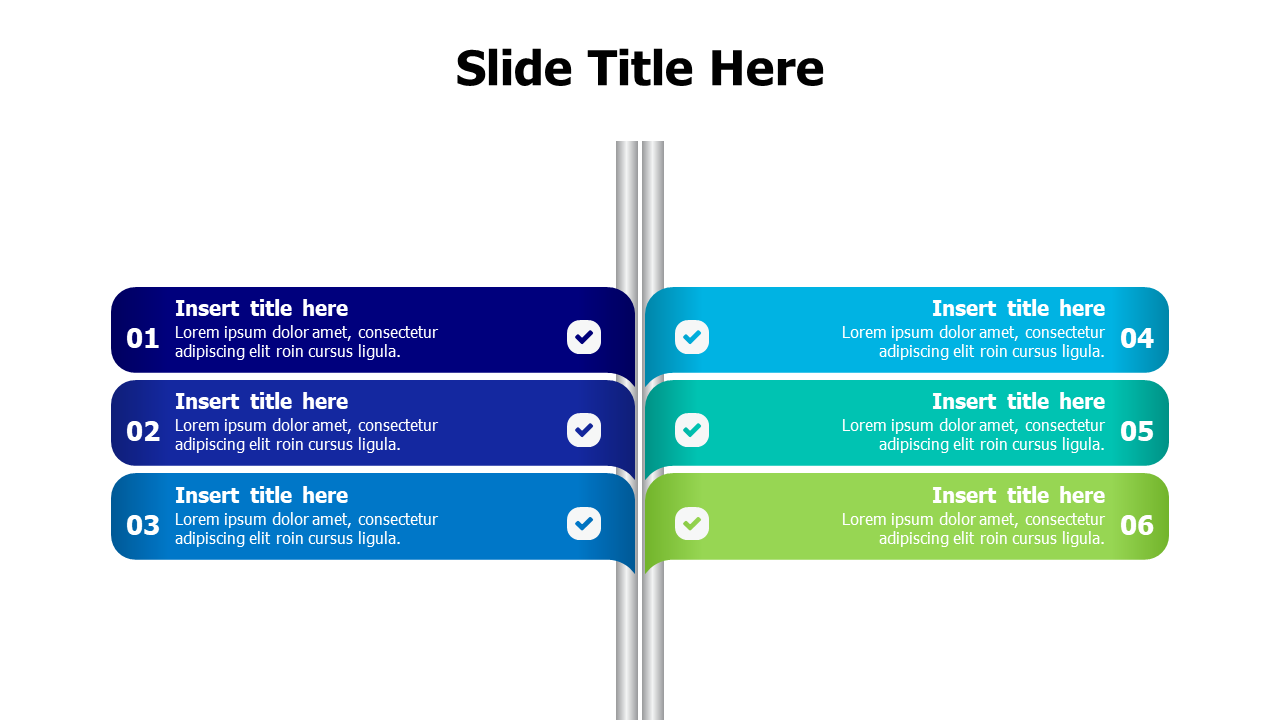 Slide Title Here

01
Insert title here
Lorem ipsum dolor amet, consectetur adipiscing elit roin cursus ligula.

02
Insert title here
Lorem ipsum dolor amet, consectetur adipiscing elit roin cursus ligula.

03
Insert title here
Lorem ipsum dolor amet, consectetur adipiscing elit roin cursus ligula.

Insert title here
Lorem ipsum dolor amet, consectetur adipiscing elit roin cursus ligula.
04

Insert title here
Lorem ipsum dolor amet, consectetur adipiscing elit roin cursus ligula.
05

Insert title here
Lorem ipsum dolor amet, consectetur adipiscing elit roin cursus ligula.
06