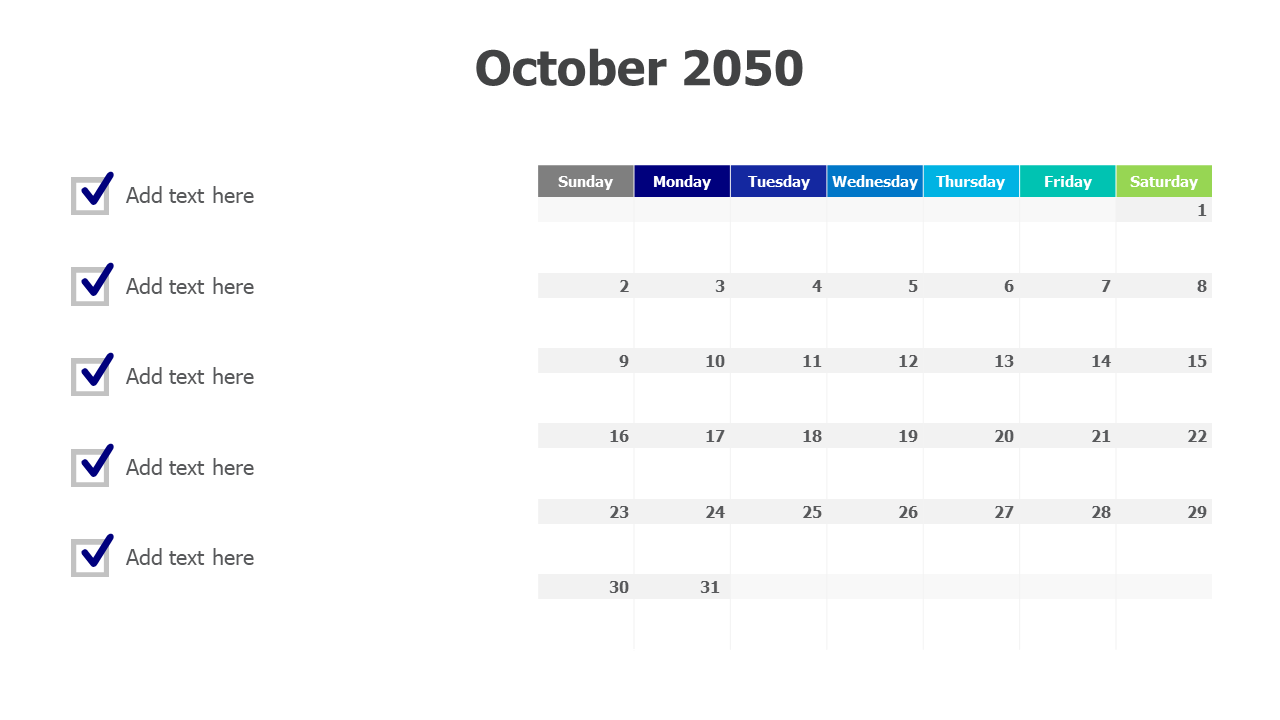 October 2050

Add text here

Add text here

Add text here

Add text here

Add text here

| Sunday | Monday | Tuesday | Wednesday | Thursday | Friday | Saturday |
|---|---|---|---|---|---|---|
| | | | | | | 1 |
| 2 | 3 | 4 | 5 | 6 | 7 | 8 |
| 9 | 10 | 11 | 12 | 13 | 14 | 15 |
| 16 | 17 | 18 | 19 | 20 | 21 | 22 |
| 23 | 24 | 25 | 26 | 27 | 28 | 29 |
| 30 | 31 | | | | | |