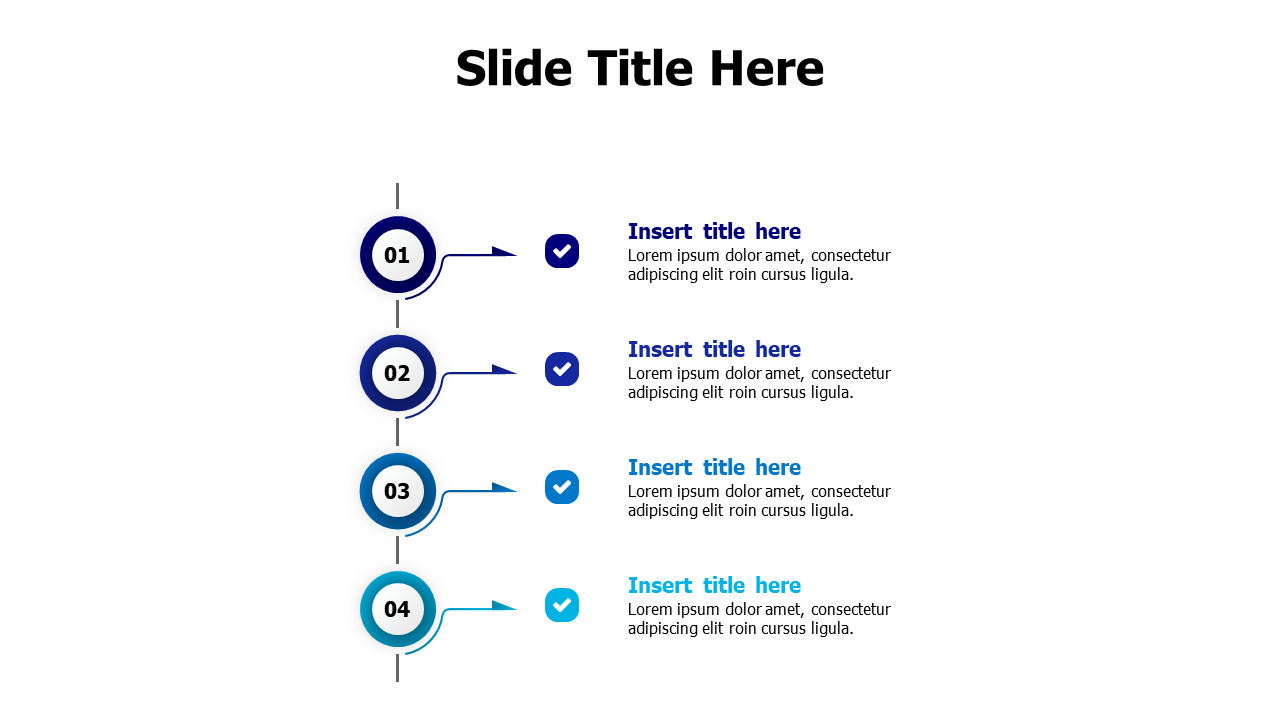 Slide Title Here

01

Insert title here
Lorem ipsum dolor amet, consectetur adipiscing elit roin cursus ligula.

02

Insert title here
Lorem ipsum dolor amet, consectetur adipiscing elit roin cursus ligula.

03

Insert title here
Lorem ipsum dolor amet, consectetur adipiscing elit roin cursus ligula.

04

Insert title here
Lorem ipsum dolor amet, consectetur adipiscing elit roin cursus ligula.