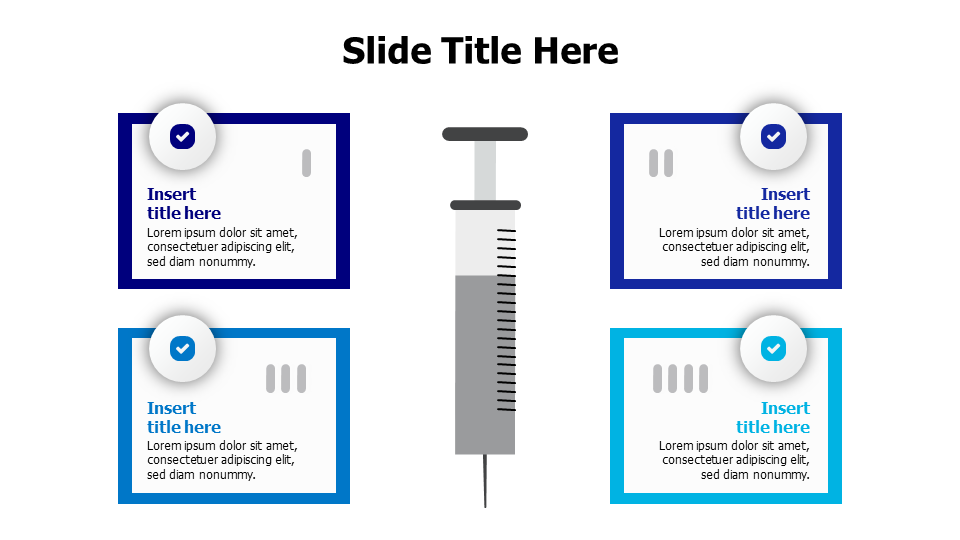 Slide Title Here

Insert title here
Lorem ipsum dolor sit amet, consectetuer adipiscing elit, sed diam nonummy.

Insert title here
Lorem ipsum dolor sit amet, consectetuer adipiscing elit, sed diam nonummy.

Insert title here
Lorem ipsum dolor sit amet, consectetuer adipiscing elit, sed diam nonummy.

Insert title here
Lorem ipsum dolor sit amet, consectetuer adipiscing elit, sed diam nonummy.